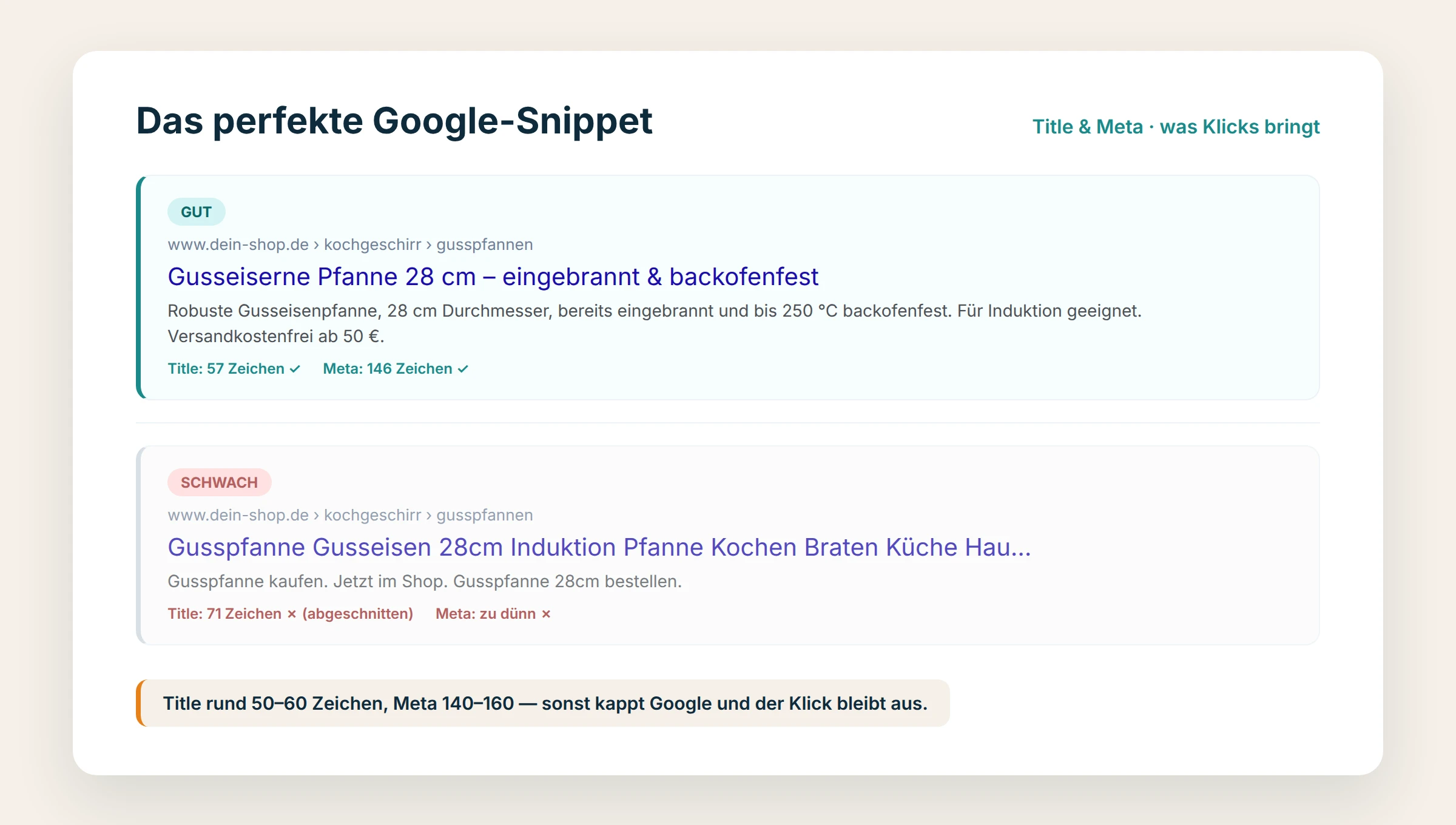 Das perfekte Google-Snippet

Title & Meta · was Klicks bringt

GUT

www.dein-shop.de › kochgeschirr › gusspfannen

Gusseiserne Pfanne 28 cm – eingebrannt & backofenfest

Robuste Gusseisenpfanne, 28 cm Durchmesser, bereits eingebrannt und bis 250 °C backofenfest. Für Induktion geeignet. Versandkostenfrei ab 50 €.

Title: 57 Zeichen ✓ Meta: 146 Zeichen ✓

SCHWACH

www.dein-shop.de › kochgeschirr › gusspfannen

Gusspfanne Gusseisen 28cm Induktion Pfanne Kochen Braten Küche Hau...

Gusspfanne kaufen. Jetzt im Shop. Gusspfanne 28cm bestellen.

Title: 71 Zeichen × (abgeschnitten) Meta: zu dünn ×

Title rund 50–60 Zeichen, Meta 140–160 — sonst kappt Google und der Klick bleibt aus.